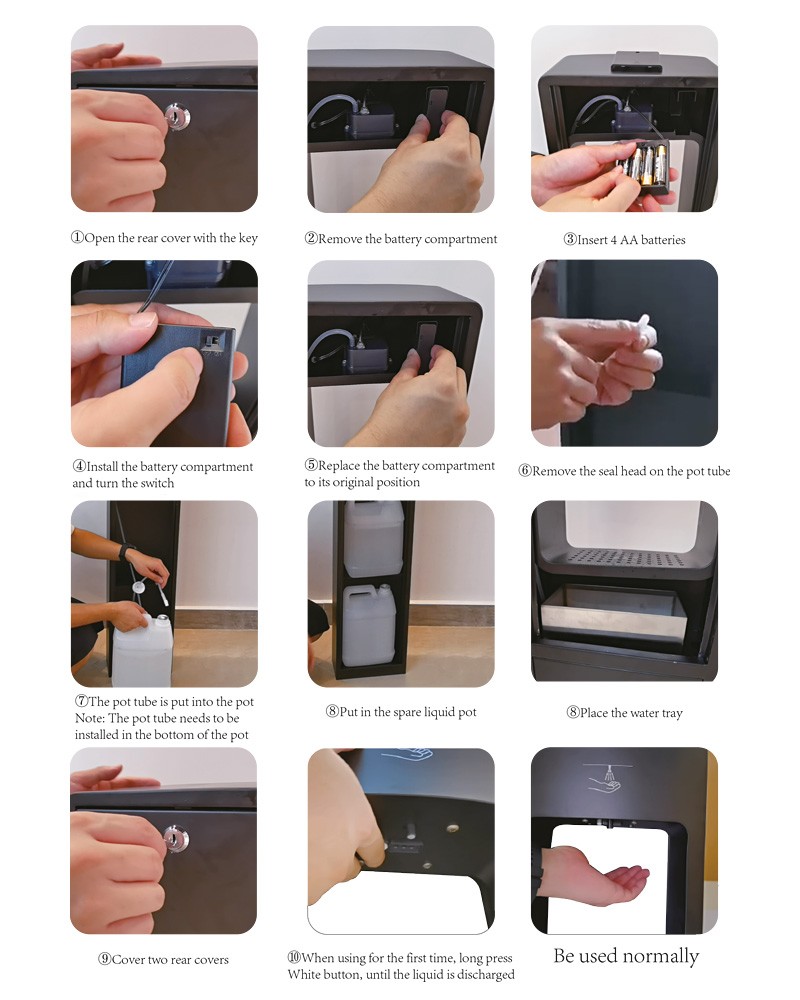 ①Open the rear cover with the key

②Remove the battery compartment

③Insert 4 AA batteries

④Install the battery compartment and turn the switch

⑤Replace the battery compartment to its original position

⑥Remove the seal head on the pot tube

⑦The pot tube is put into the pot
Note: The pot tube needs to be installed in the bottom of the pot

⑧Put in the spare liquid pot

⑧Place the water tray

⑨Cover two rear covers

⑩When using for the first time, long press White button, until the liquid is discharged

Be used normally